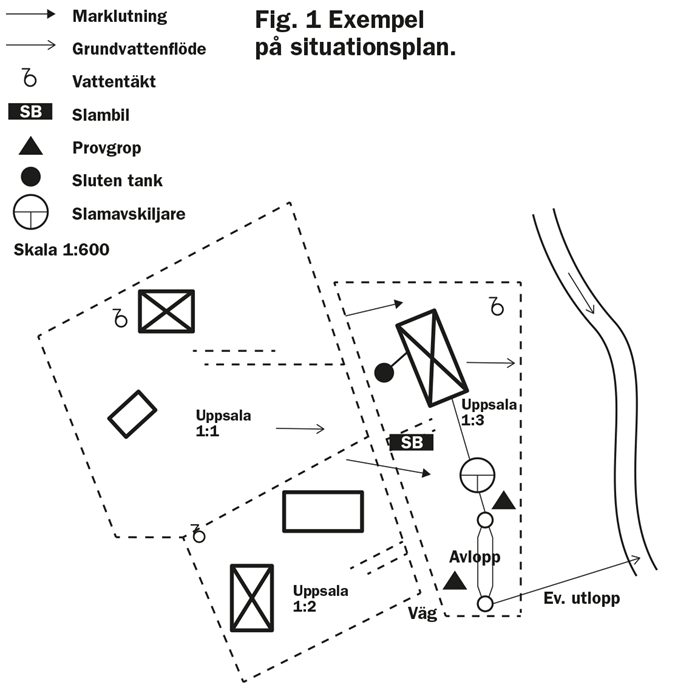 Marklutning
Grundvattenflöde
Vattentäkt
SB Slambil
Provgrop
Sluten tank
Slamavskiljare
Skala 1:600

Fig. 1 Exempel på situationsplan.

Uppsala 1:1
Uppsala 1:3
SB
Avlopp
Uppsala 1:2
Väg
Ev. utlopp