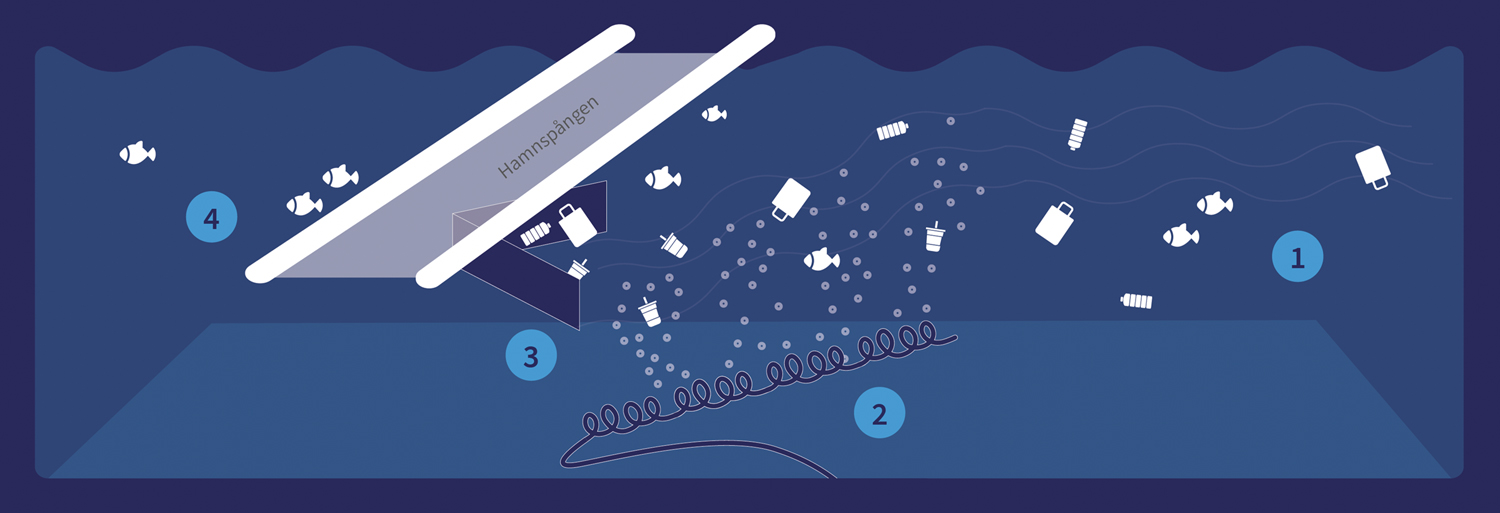 Hamnspången

4

3

2

1